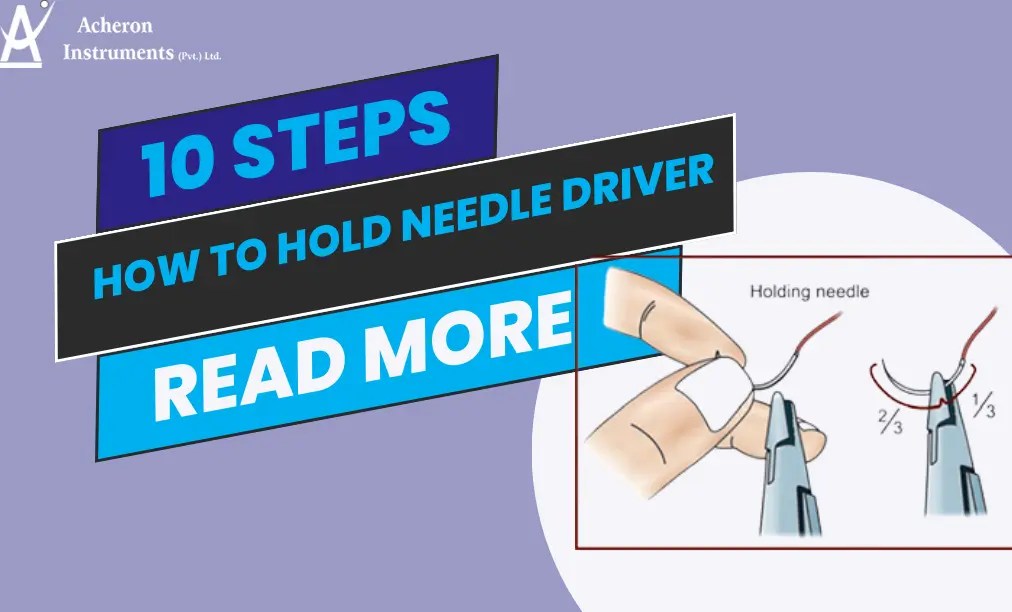 Acheron Instruments (Pvt.) Ltd.

10 STEPS

HOW TO HOLD NEEDLE DRIVER

READ MORE

Holding needle

$\frac{2}{3}$

$\frac{1}{3}$